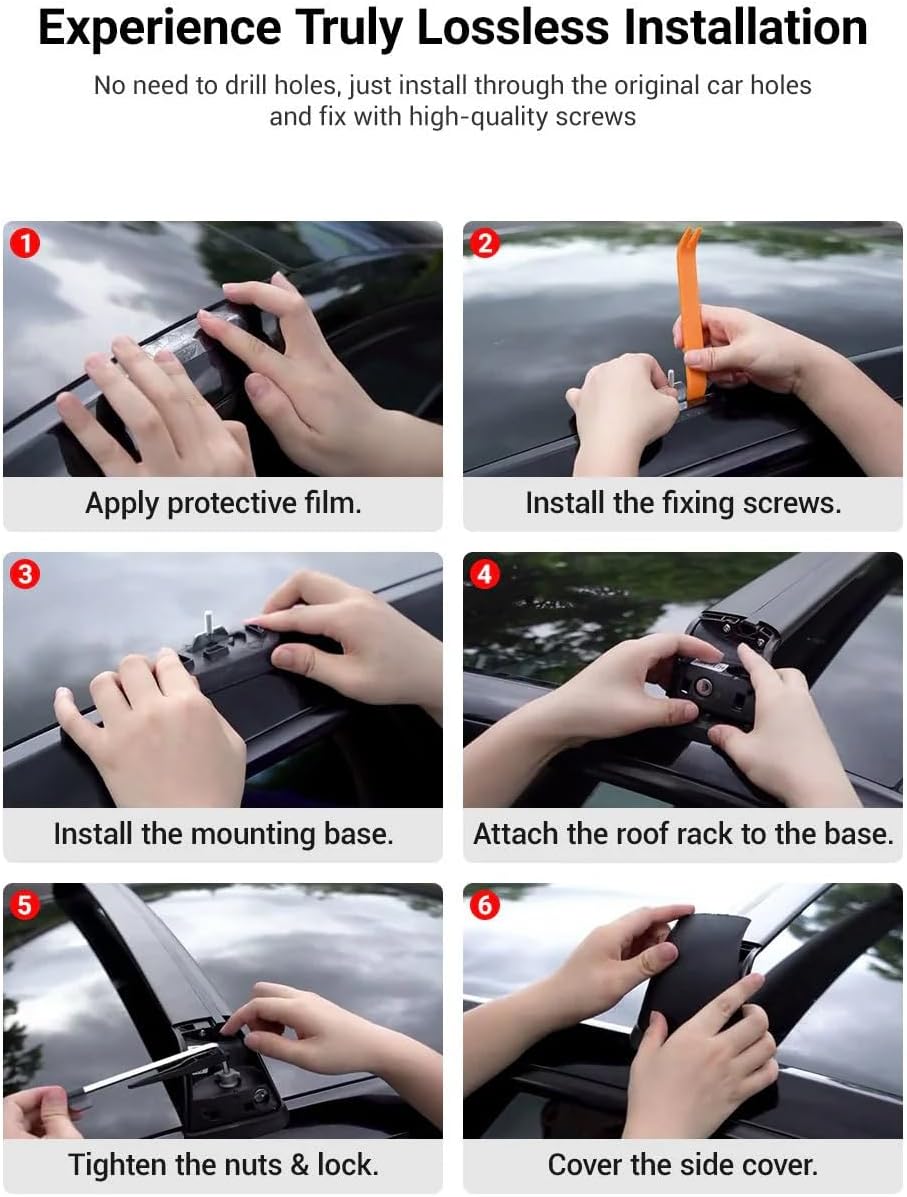 Experience Truly Lossless Installation

No need to drill holes, just install through the original car holes and fix with high-quality screws

1
Apply protective film.

2
Install the fixing screws.

3
Install the mounting base.

4
Attach the roof rack to the base.

5
Tighten the nuts & lock.

6
Cover the side cover.