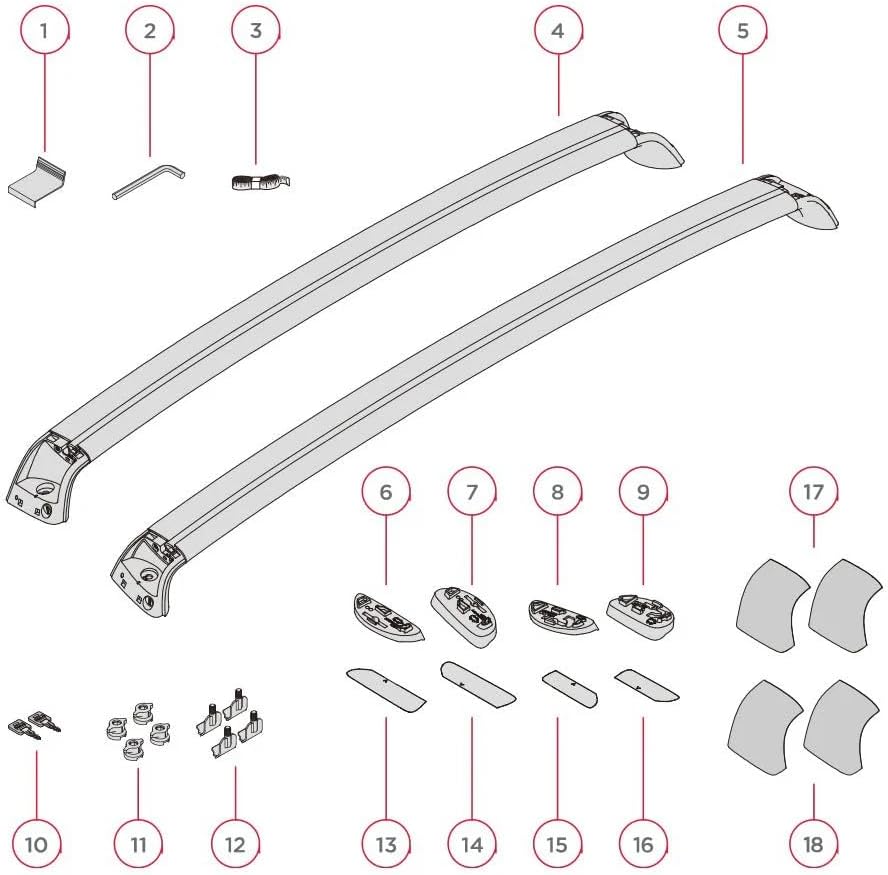 1
2
3
4
5
6
7
8
9
17
10
11
12
13
14
15
16
18