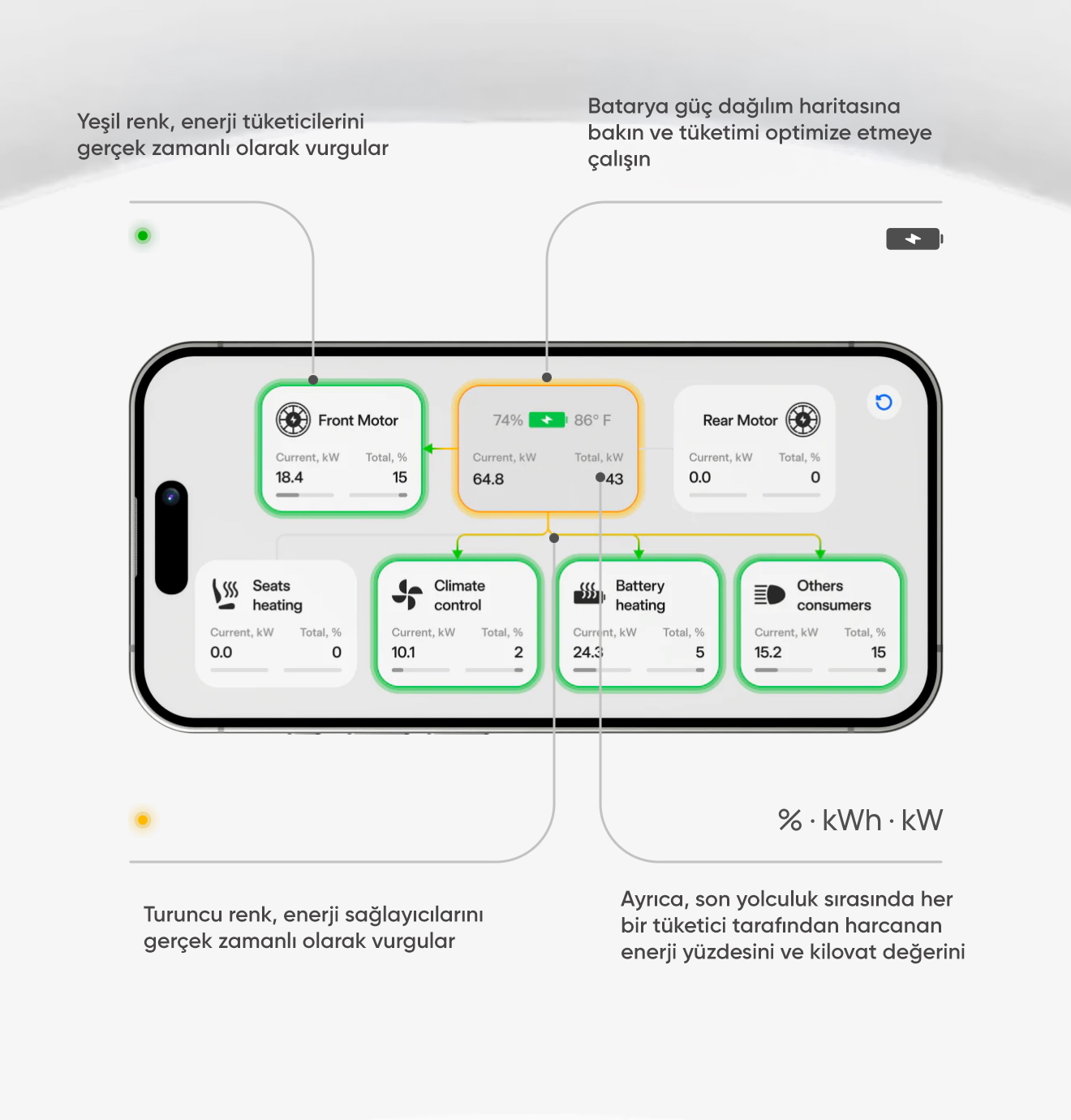 Yeşil renk, enerji tüketicilerini gerçek zamanlı olarak vurgular

Batarya güç dağılım haritasına bakın ve tüketimi optimize etmeye çalışın

Front Motor
Current, kW 18.4
Total, % 15

74% 86° F
Current, kW 64.8
Total, kW 43

Rear Motor
Current, kW 0.0
Total, % 0

Seats heating
Current, kW 0.0
Total, % 0

Climate control
Current, kW 10.1
Total, % 2

Battery heating
Current, kW 24.3
Total, % 5

Others consumers
Current, kW 15.2
Total, % 15

% · kWh · kW

Turuncu renk, enerji sağlayıcılarını gerçek zamanlı olarak vurgular

Ayrıca, son yolculuk sırasında her bir tüketici tarafından harcanan enerji yüzdesini ve kilovat değerini