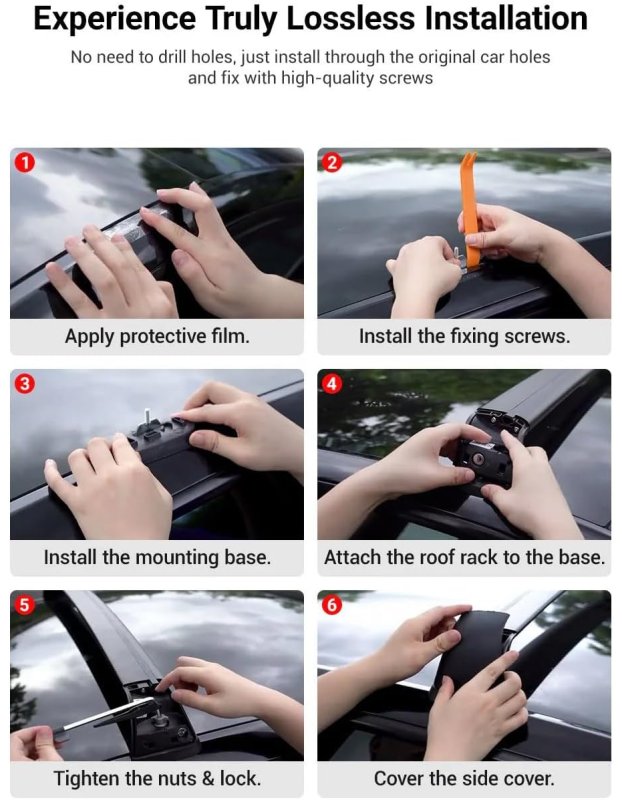 Experience Truly Lossless Installation

No need to drill holes, just install through the original car holes and fix with high-quality screws

1
Apply protective film.

2
Install the fixing screws.

3
Install the mounting base.

4
Attach the roof rack to the base.

5
Tighten the nuts & lock.

6
Cover the side cover.