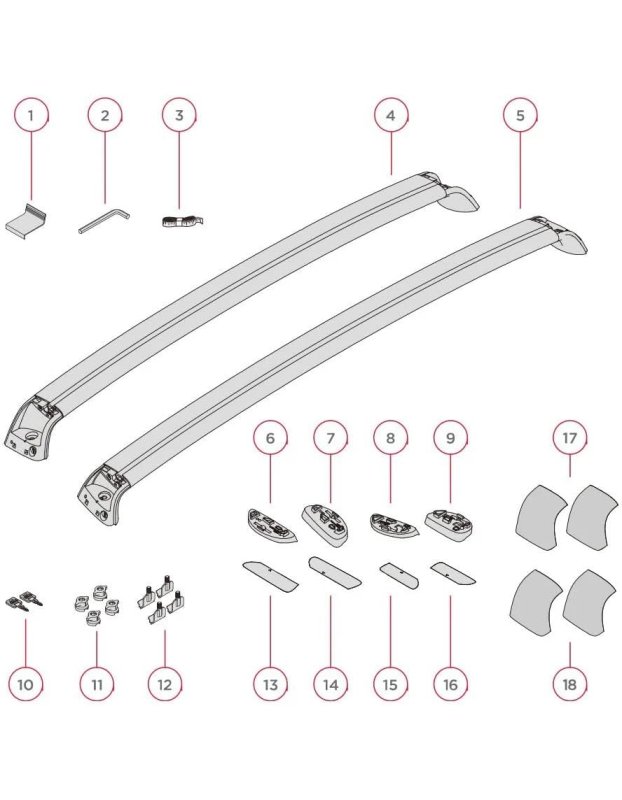 1 2 3 4 5

6 7 8 9 17

10 11 12 13 14 15 16 18