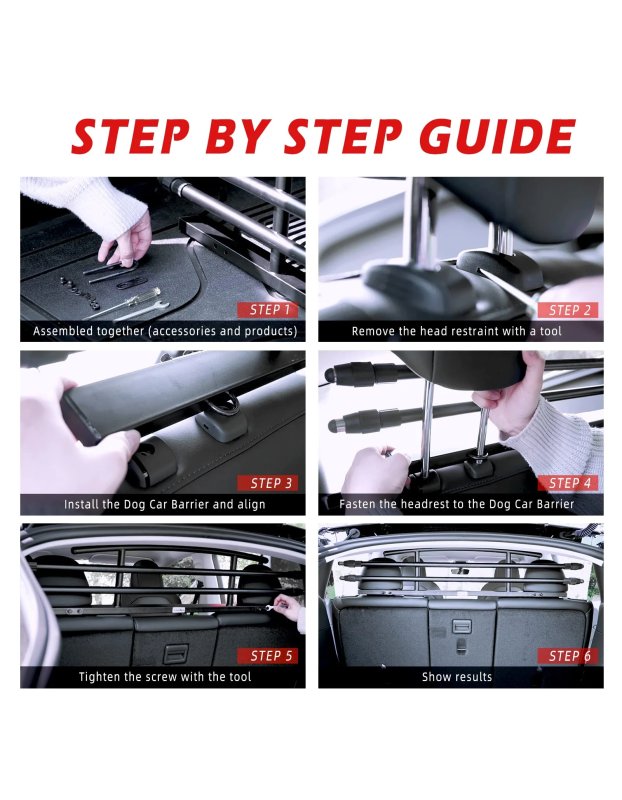 STEP BY STEP GUIDE

STEP 1
Assembled together (accessories and products)

STEP 2
Remove the head restraint with a tool

STEP 3
Install the Dog Car Barrier and align

STEP 4
Fasten the headrest to the Dog Car Barrier

STEP 5
Tighten the screw with the tool

STEP 6
Show results