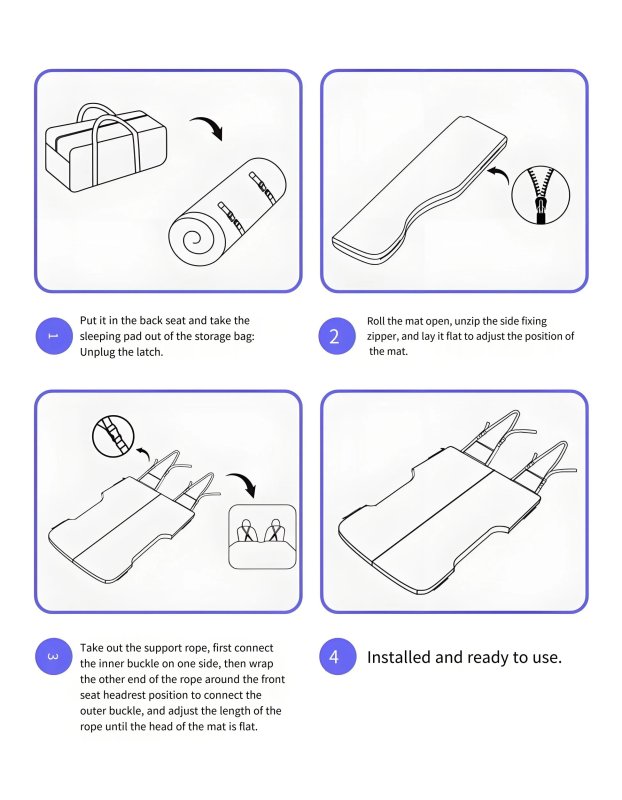 1

Put it in the back seat and take the sleeping pad out of the storage bag: Unplug the latch.

2

Roll the mat open, unzip the side fixing zipper, and lay it flat to adjust the position of the mat.

3

Take out the support rope, first connect the inner buckle on one side, then wrap the other end of the rope around the front seat headrest position to connect the outer buckle, and adjust the length of the rope until the head of the mat is flat.

4

Installed and ready to use.