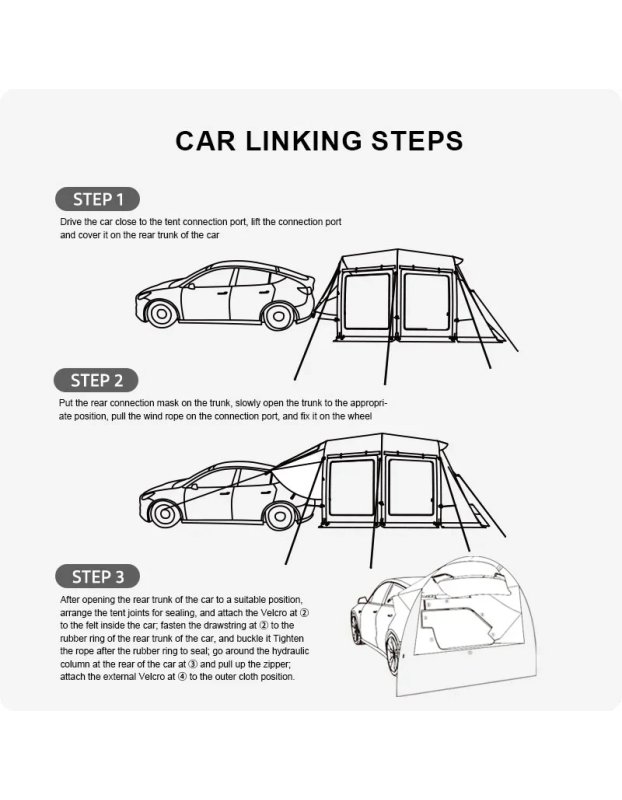 CAR LINKING STEPS

STEP 1

Drive the car close to the tent connection port, lift the connection port and cover it on the rear trunk of the car

STEP 2

Put the rear connection mask on the trunk, slowly open the trunk to the appropriate position, pull the wind rope on the connection port, and fix it on the wheel

STEP 3

After opening the rear trunk of the car to a suitable position, arrange the tent joints for sealing, and attach the Velcro at ② to the felt inside the car; fasten the drawstring at ② to the rubber ring of the rear trunk of the car, and buckle it Tighten the rope after the rubber ring to seal; go around the hydraulic column at the rear of the car at ③ and pull up the zipper; attach the external Velcro at ④ to the outer cloth position.